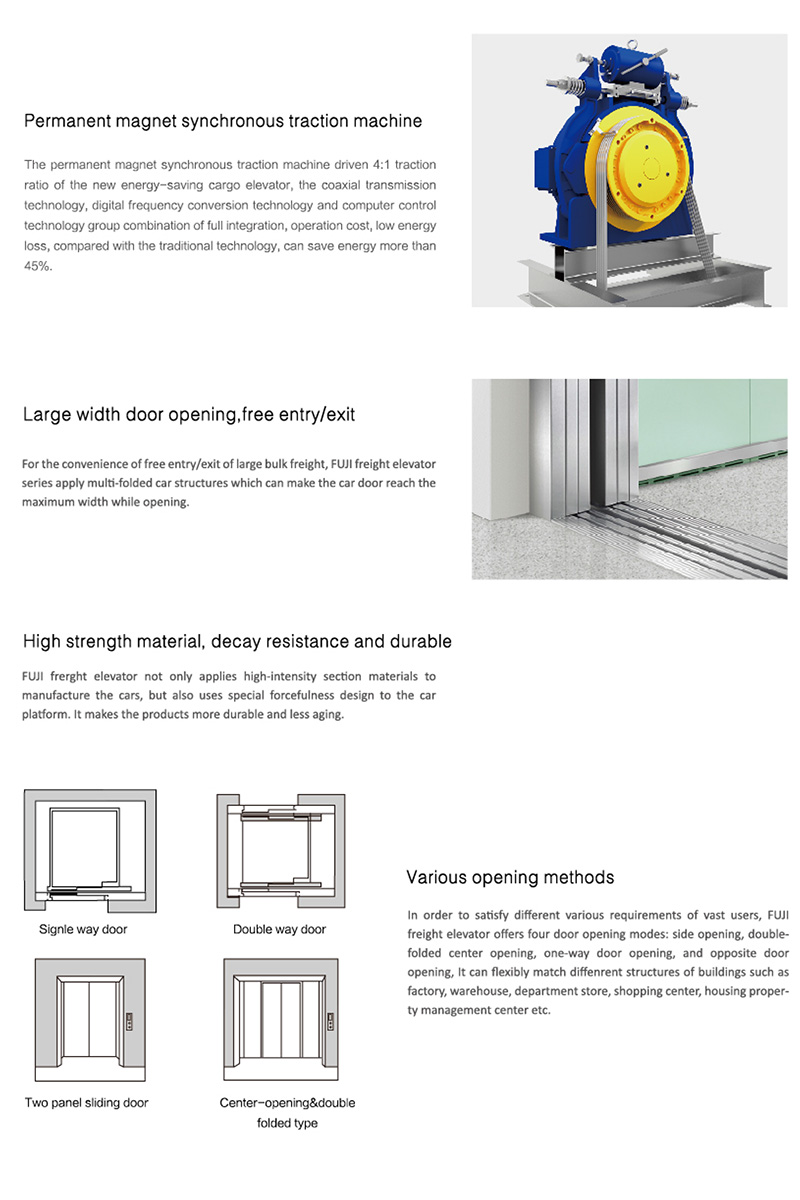 Permanent magnet synchronous traction machine

The permanent magnet synchronous traction machine driven 4:1 traction ratio of the new energy-saving cargo elevator, the coaxial transmission technology, digital frequency conversion technology and computer control technology group combination of full integration, operation cost, low energy loss, compared with the traditional technology, can save energy more than 45%.

Large width door opening,free entry/exit

For the convenience of free entry/exit of large bulk freight, FUJI freight elevator series apply multi-folded car structures which can make the car door reach the maximum width while opening.

High strength material, decay resistance and durable

FUJI frerght elevator not only applies high-intensity section materials to manufacture the cars, but also uses special forcefulness design to the car platform. It makes the products more durable and less aging.

Signle way door

Double way door

Two panel sliding door

Center-opening&double folded type

Various opening methods

In order to satisfy different various requirements of vast users, FUJI freight elevator offers four door opening modes: side opening, double-folded center opening, one-way door opening, and opposite door opening, It can flexibly match diffenrent structures of buildings such as factory, warehouse, department store, shopping center, housing property management center etc.