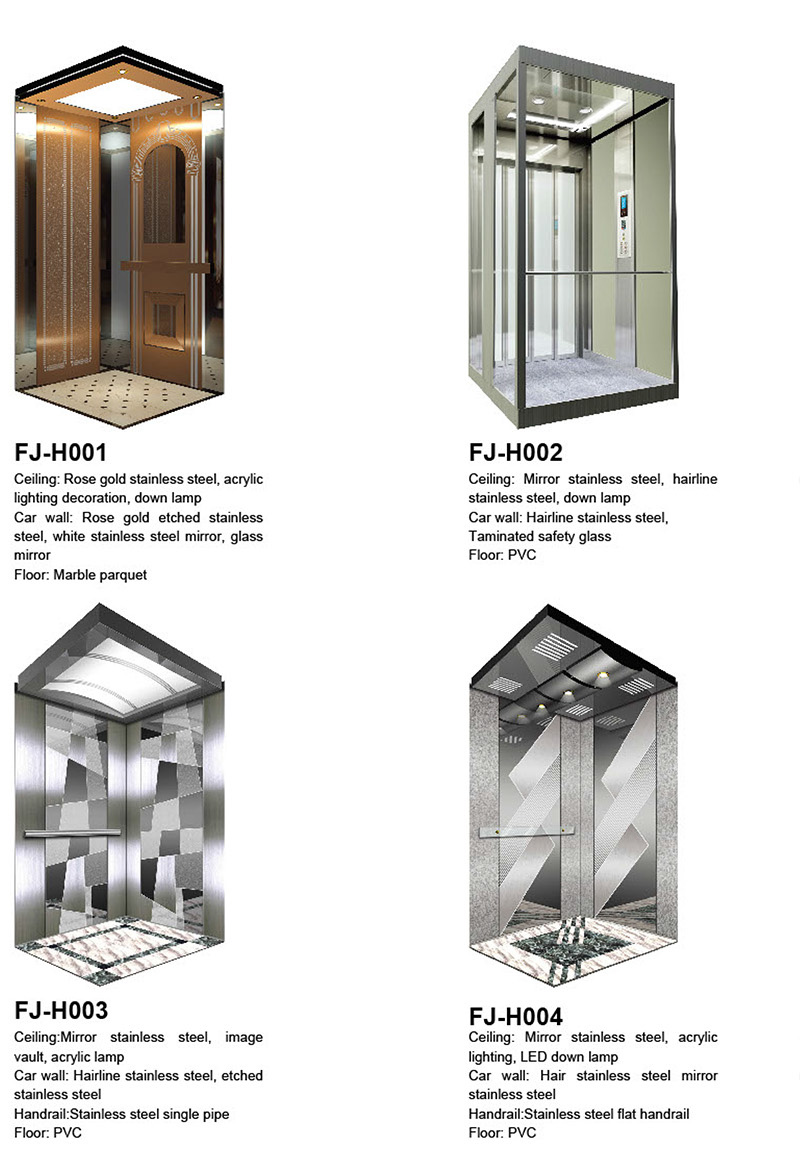 FJ-H001
Ceiling: Rose gold stainless steel, acrylic lighting decoration, down lamp
Car wall: Rose gold etched stainless steel, white stainless steel mirror, glass mirror
Floor: Marble parquet

FJ-H002
Ceiling: Mirror stainless steel, hairline stainless steel, down lamp
Car wall: Hairline stainless steel, Taminated safety glass
Floor: PVC

FJ-H003
Ceiling:Mirror stainless steel, image vault, acrylic lamp
Car wall: Hairline stainless steel, etched stainless steel
Handrail:Stainless steel single pipe
Floor: PVC

FJ-H004
Ceiling: Mirror stainless steel, acrylic lighting, LED down lamp
Car wall: Hair stainless steel mirror stainless steel
Handrail:Stainless steel flat handrail
Floor: PVC